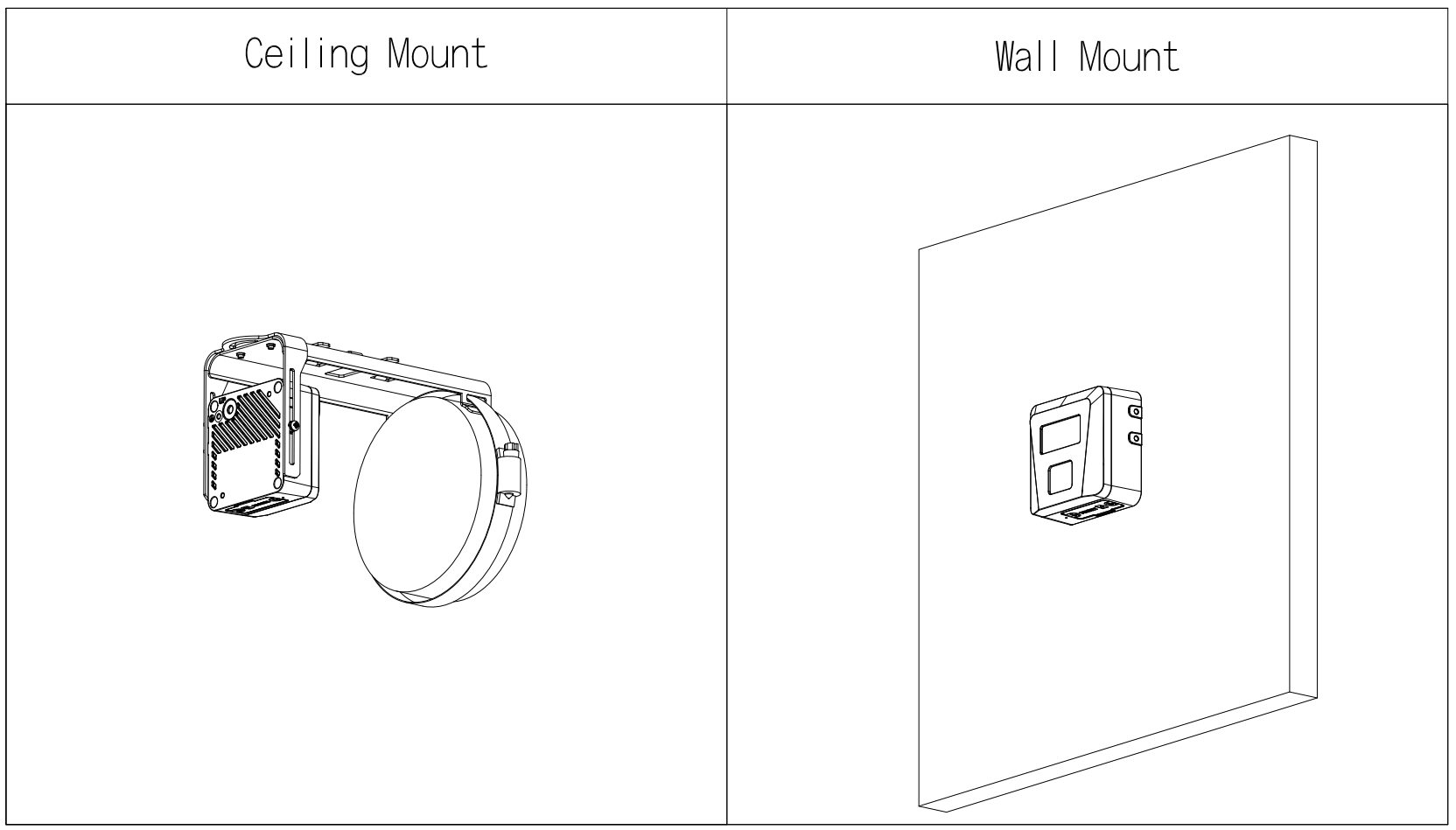 | Ceiling Mount | Wall Mount |
|---|---|
| | |